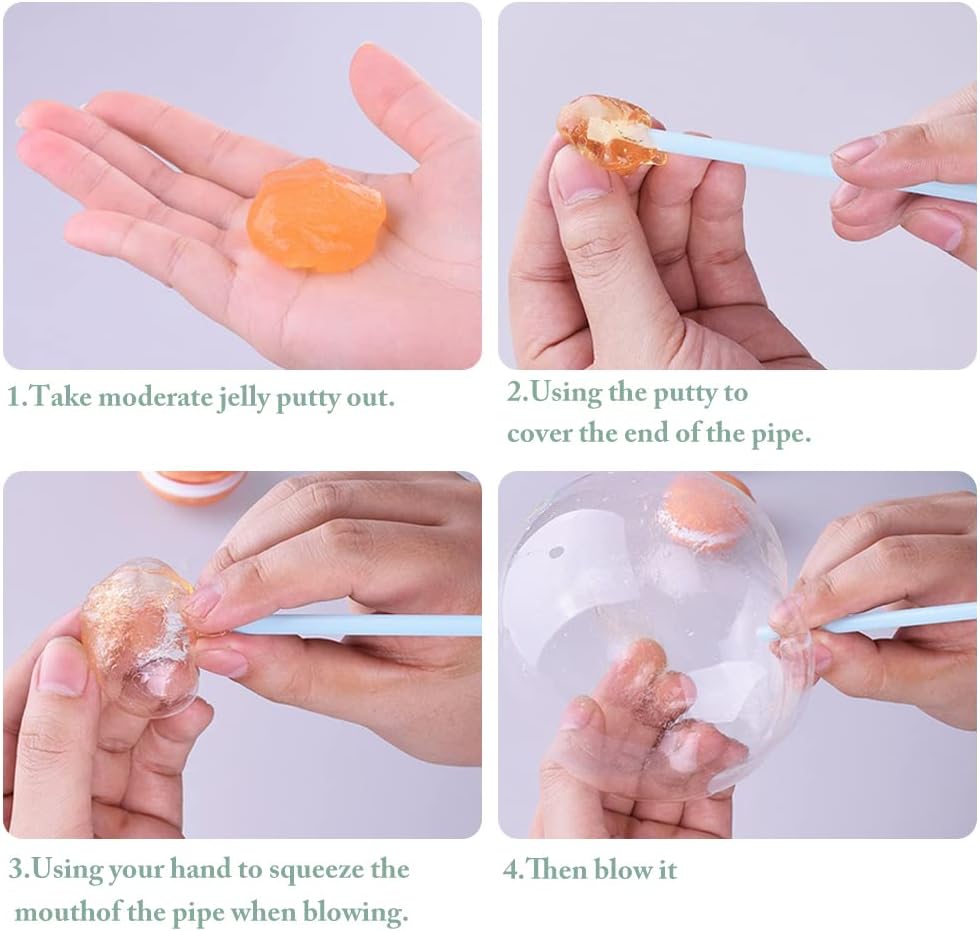 1.Take moderate jelly putty out.

2.Using the putty to cover the end of the pipe.

3.Using your hand to squeeze the mouthof the pipe when blowing.

4.Then blow it