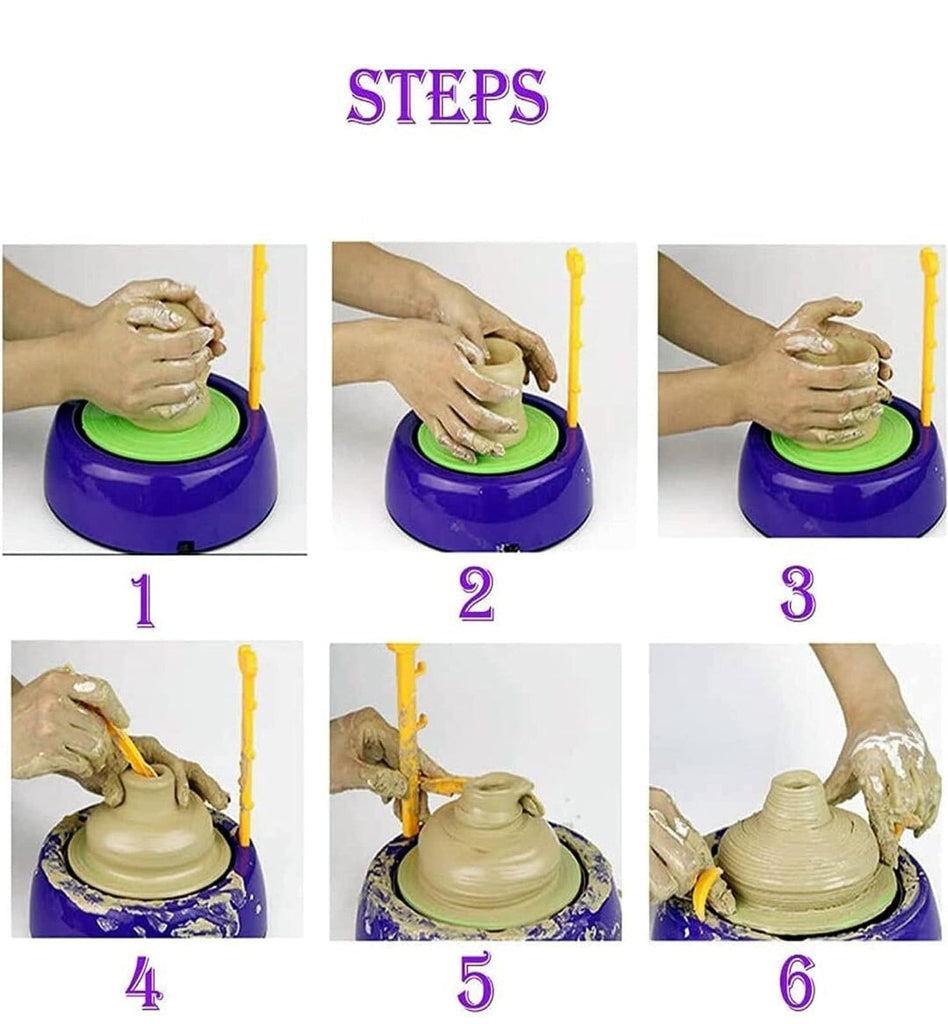 STEPS

1

2

3

4

5

6