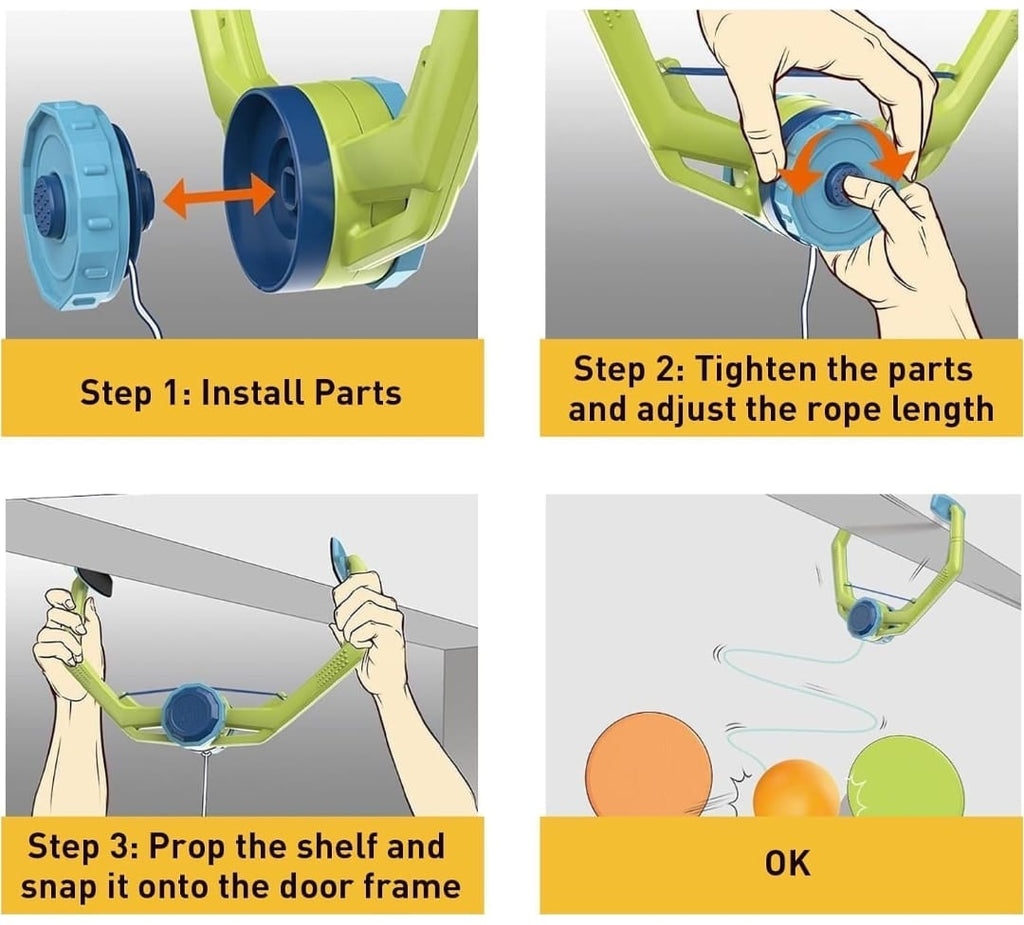 Step 1: Install Parts

Step 2: Tighten the parts and adjust the rope length

Step 3: Prop the shelf and snap it onto the door frame

OK